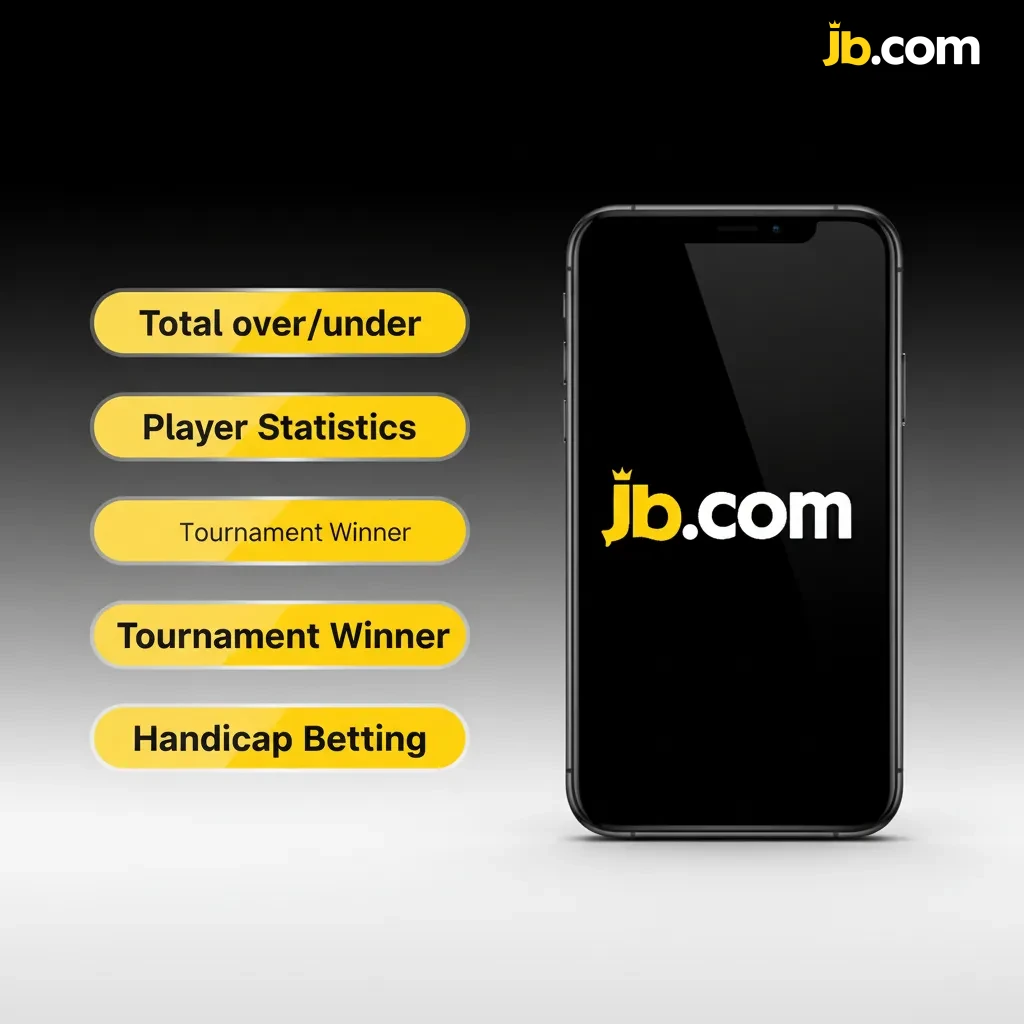 jb.com

Total over/under

Player Statistics

Tournament Winner

Tournament Winner

Handicap Betting

jb.com